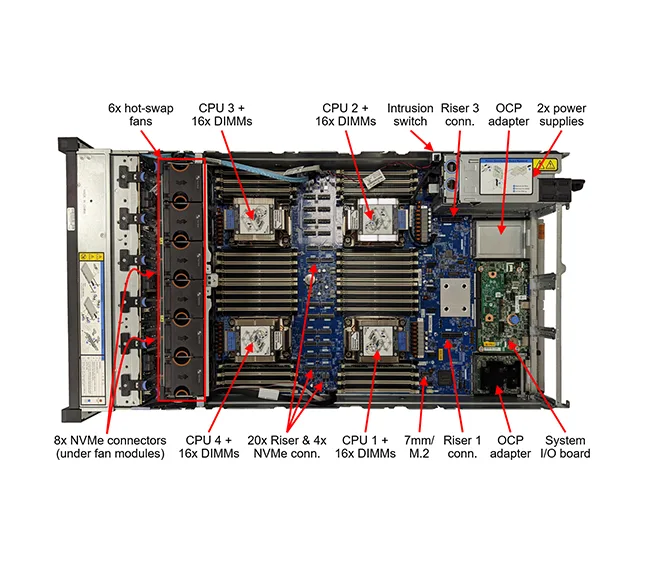 6x hot-swap fans

CPU 3 + 16x DIMMs

CPU 2 + 16x DIMMs

Intrusion switch

Riser 3 conn.

OCP adapter

2x power supplies

8x NVMe connectors (under fan modules)

CPU 4 + 16x DIMMs

20x Riser & 4x NVMe conn.

CPU 1 + 16x DIMMs

7mm/ M.2

Riser 1 conn.

OCP adapter

System I/O board